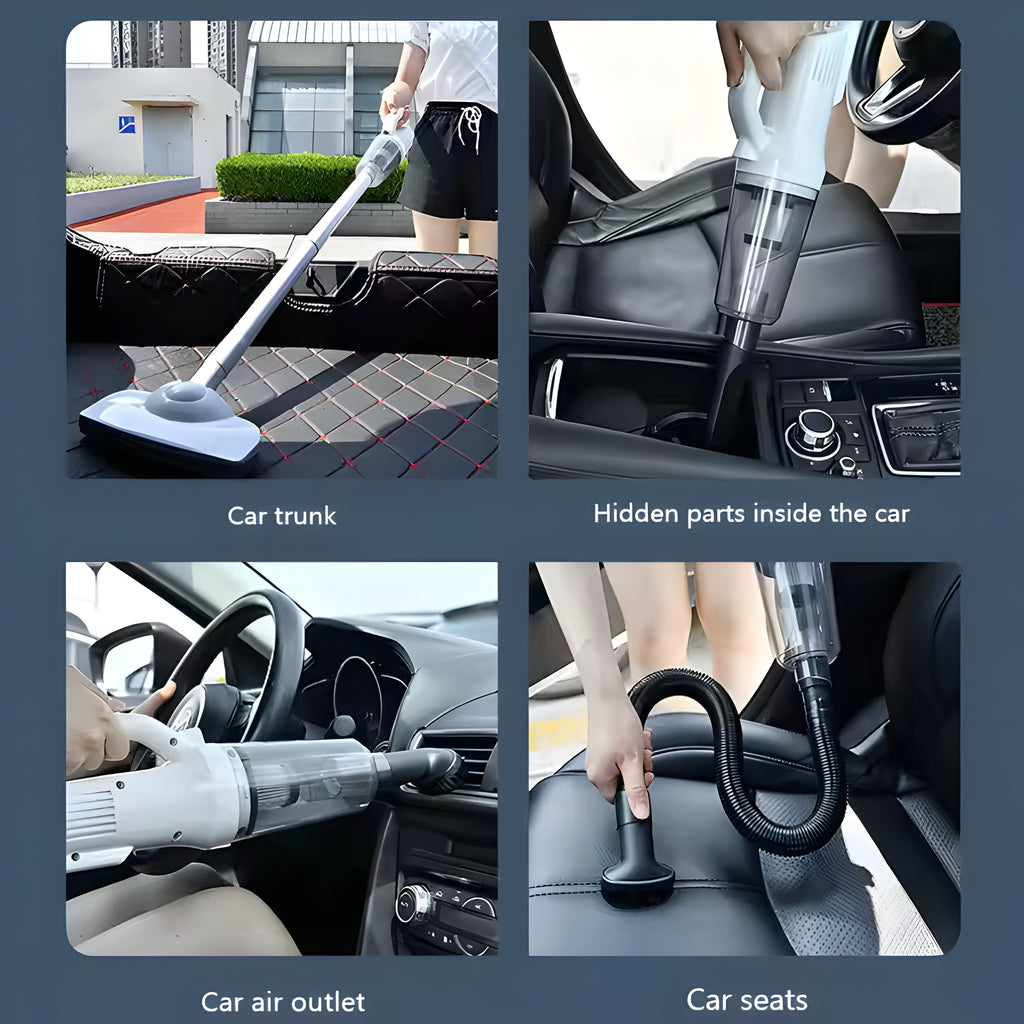 Car trunk

Hidden parts inside the car

Car air outlet

Car seats