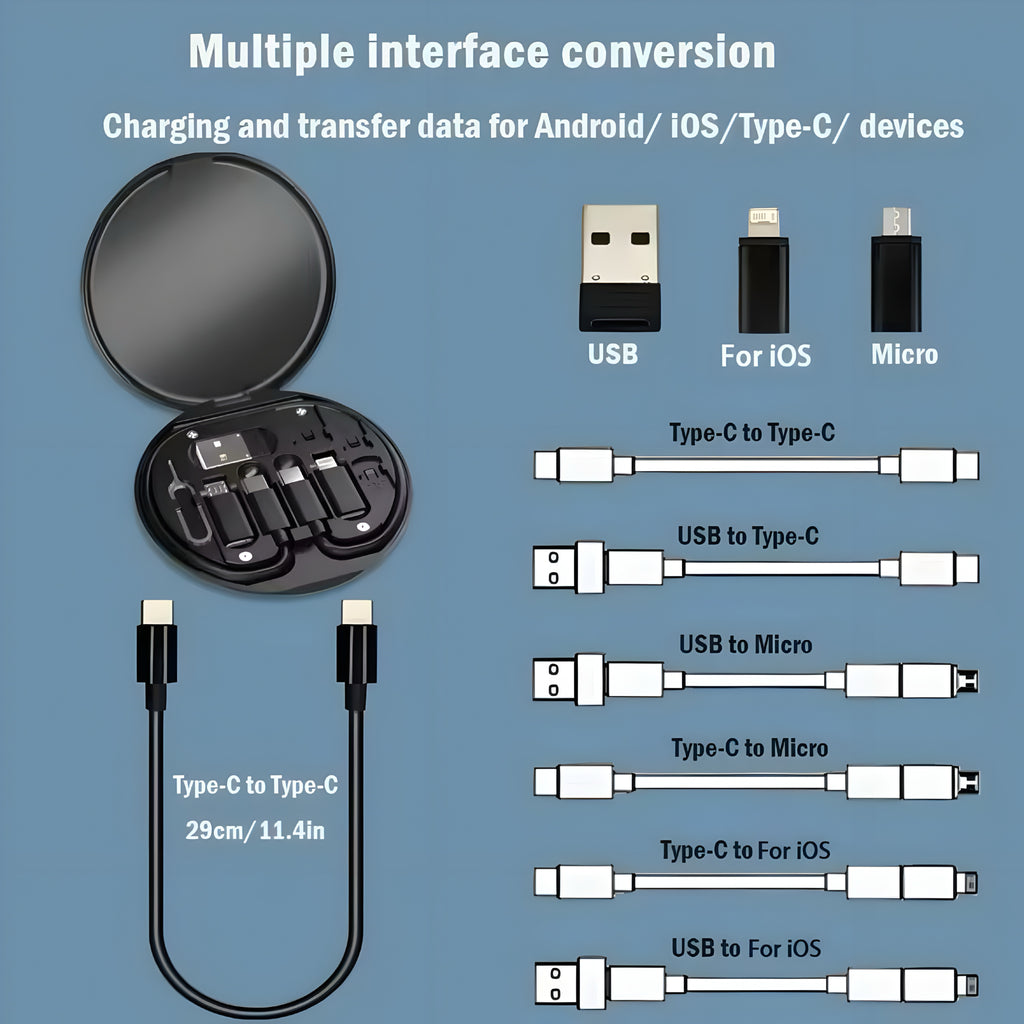 Multiple interface conversion

Charging and transfer data for Android/ iOS/Type-C/ devices

USB

For iOS

Micro

Type-C to Type-C

USB to Type-C

USB to Micro

Type-C to Micro

Type-C to For iOS

USB to For iOS

Type-C to Type-C

29cm/11.4in